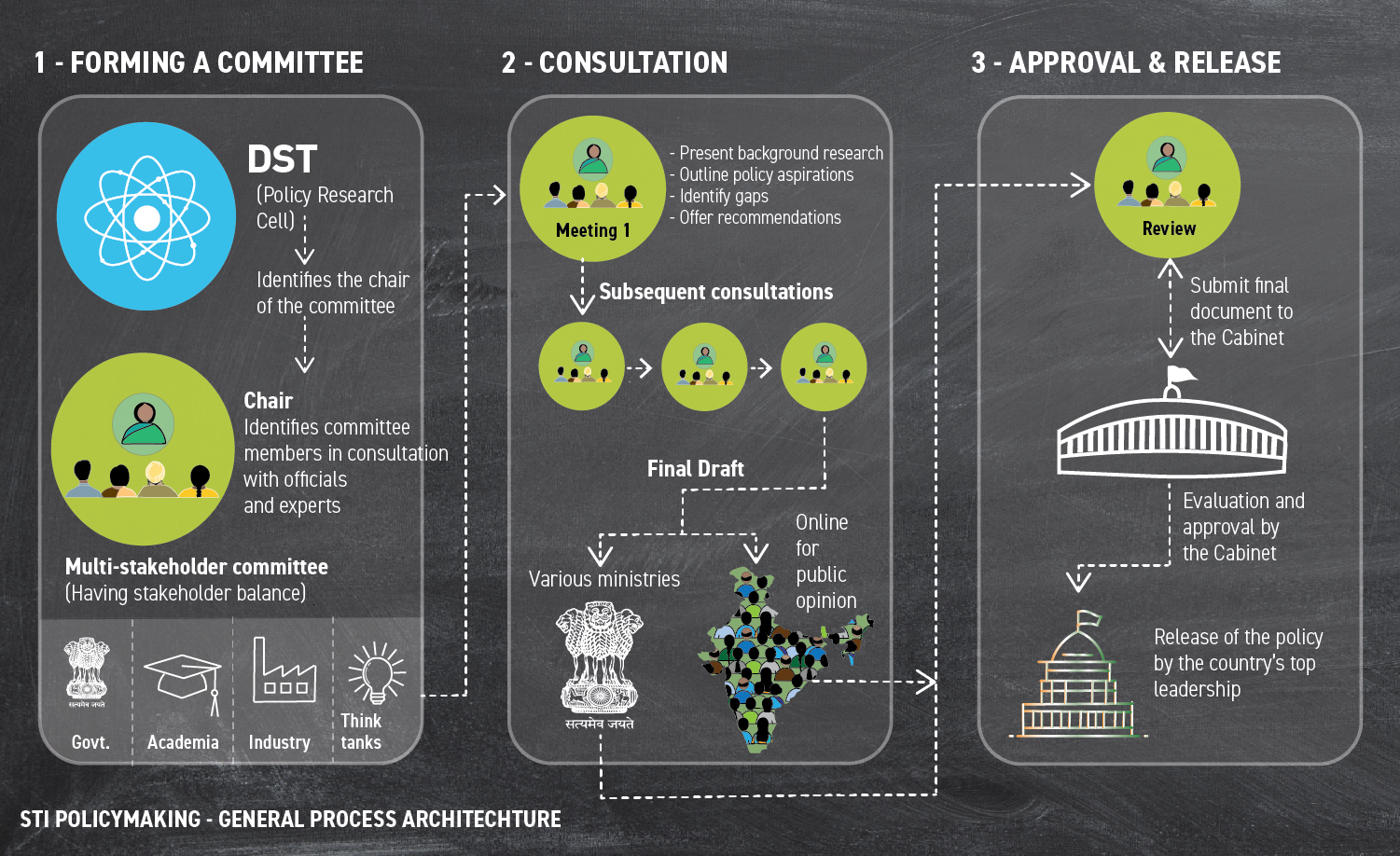 1 - FORMING A COMMITTEE

DST
(Policy Research Cell)

Identifies the chair of the committee

Chair
Identifies committee members in consultation with officials and experts

Multi-stakeholder committee
(Having stakeholder balance)

सत्यमेव जयते
Govt.

Academia

Industry

Think tanks

2 - CONSULTATION

Meeting 1

- Present background research
- Outline policy aspirations
- Identify gaps
- Offer recommendations

Subsequent consultations

Final Draft

Various ministries

सत्यमेव जयते

Online for public opinion

3 - APPROVAL & RELEASE

Review

Submit final document to the Cabinet

Evaluation and approval by the Cabinet

Release of the policy by the country's top leadership

STI POLICYMAKING - GENERAL PROCESS ARCHITECHTURE