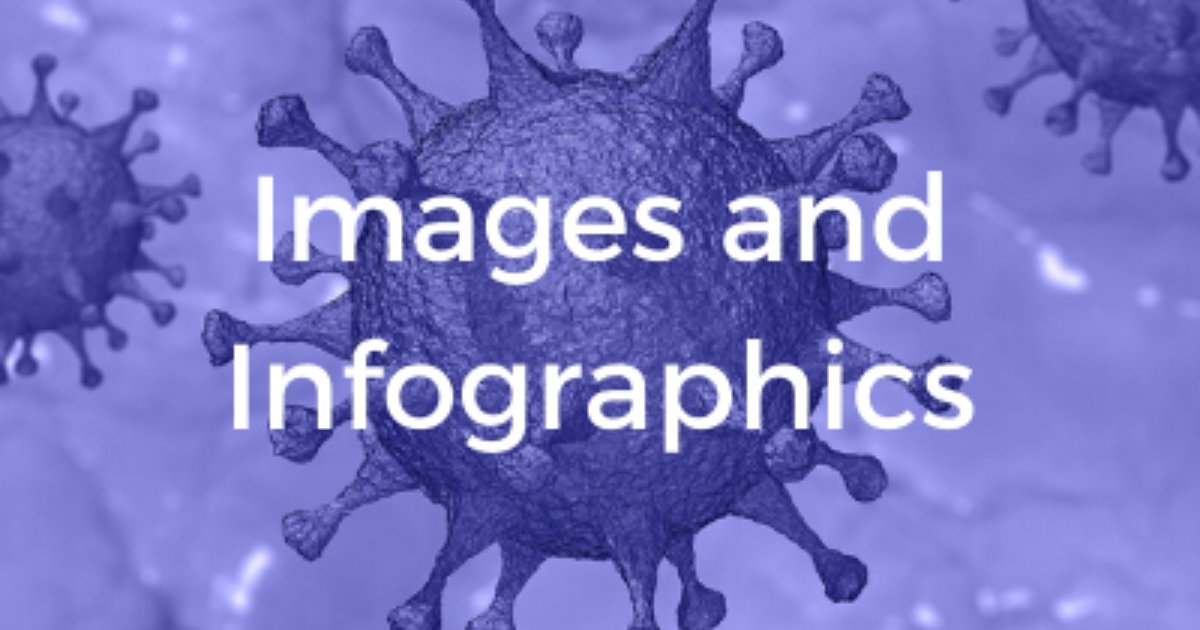 Images and Infographics