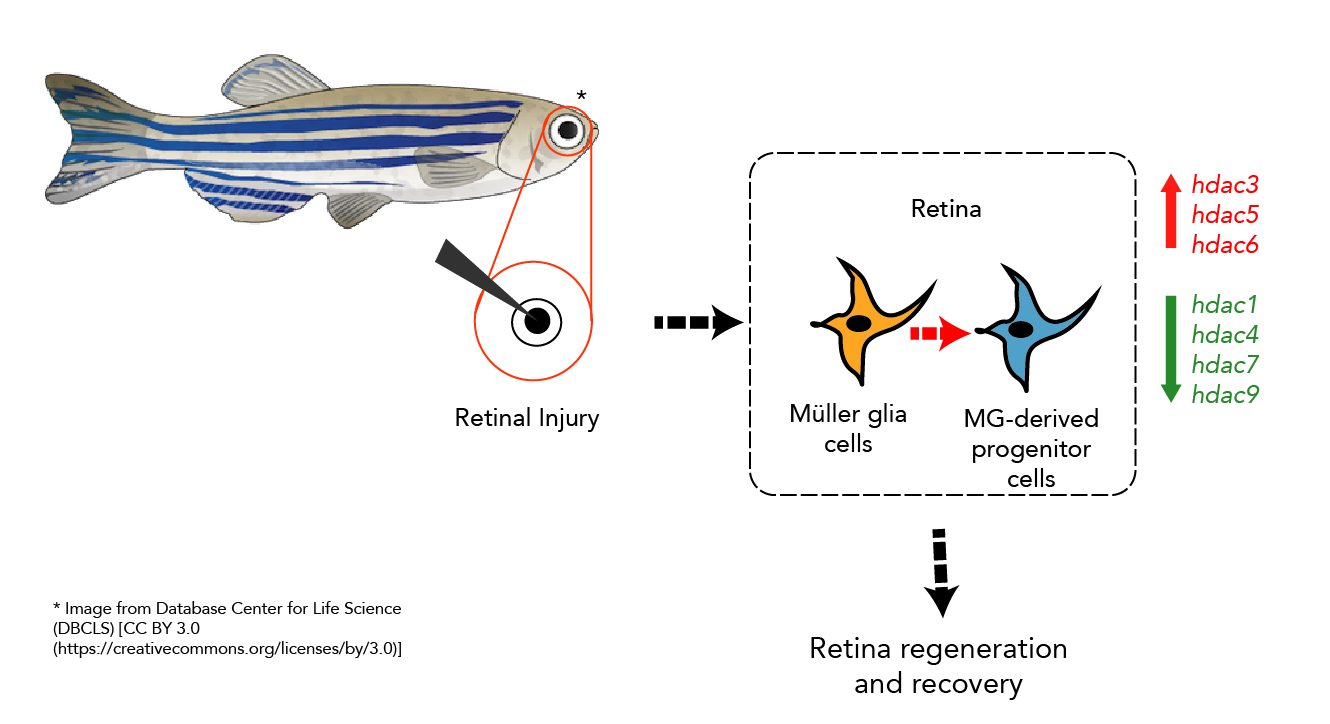 *

Retinal Injury

Retina

Müller glia cells

MG-derived progenitor cells

hdac3
hdac5
hdac6

hdac1
hdac4
hdac7
hdac9

Retina regeneration and recovery

* Image from Database Center for Life Science (DBCLS) [CC BY 3.0 (https://creativecommons.org/licenses/by/3.0)]