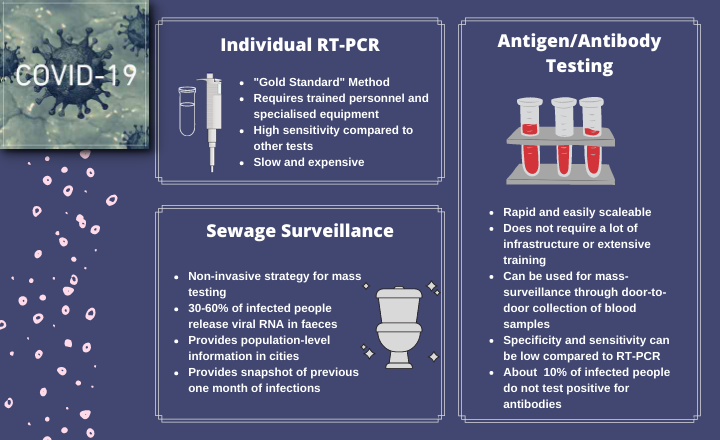 COVID-19

Individual RT-PCR

- "Gold Standard" Method
- Requires trained personnel and specialised equipment
- High sensitivity compared to other tests
- Slow and expensive

Sewage Surveillance

- Non-invasive strategy for mass testing
- 30-60% of infected people release viral RNA in faeces
- Provides population-level information in cities
- Provides snapshot of previous one month of infections

Antigen/Antibody Testing

- Rapid and easily scaleable
- Does not require a lot of infrastructure or extensive training
- Can be used for mass-surveillance through door-to-door collection of blood samples
- Specificity and sensitivity can be low compared to RT-PCR
- About 10% of infected people do not test positive for antibodies