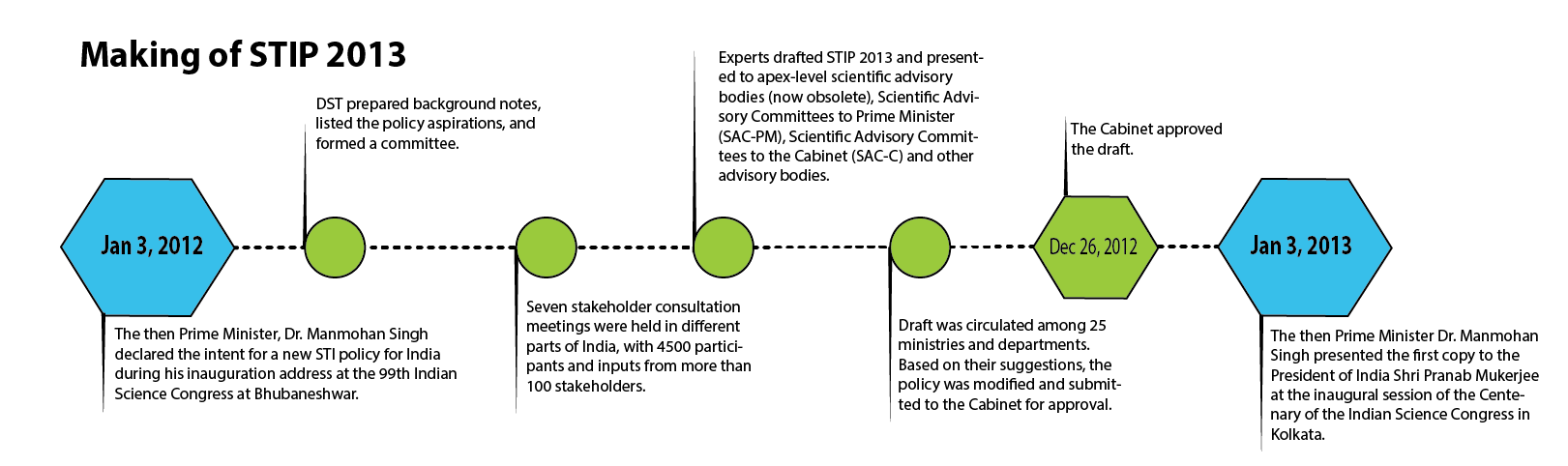 Making of STIP 2013

Jan 3, 2012

The then Prime Minister, Dr. Manmohan Singh declared the intent for a new STI policy for India during his inauguration address at the 99th Indian Science Congress at Bhubaneshwar.

DST prepared background notes, listed the policy aspirations, and formed a committee.

Seven stakeholder consultation meetings were held in different parts of India, with 4500 participants and inputs from more than 100 stakeholders.

Experts drafted STIP 2013 and presented to apex-level scientific advisory bodies (now obsolete), Scientific Advisory Committees to Prime Minister (SAC-PM), Scientific Advisory Committees to the Cabinet (SAC-C) and other advisory bodies.

Draft was circulated among 25 ministries and departments. Based on their suggestions, the policy was modified and submitted to the Cabinet for approval.

The Cabinet approved the draft.

Dec 26, 2012

Jan 3, 2013

The then Prime Minister Dr. Manmohan Singh presented the first copy to the President of India Shri Pranab Mukerjee at the inaugural session of the Centenary of the Indian Science Congress in Kolkata.